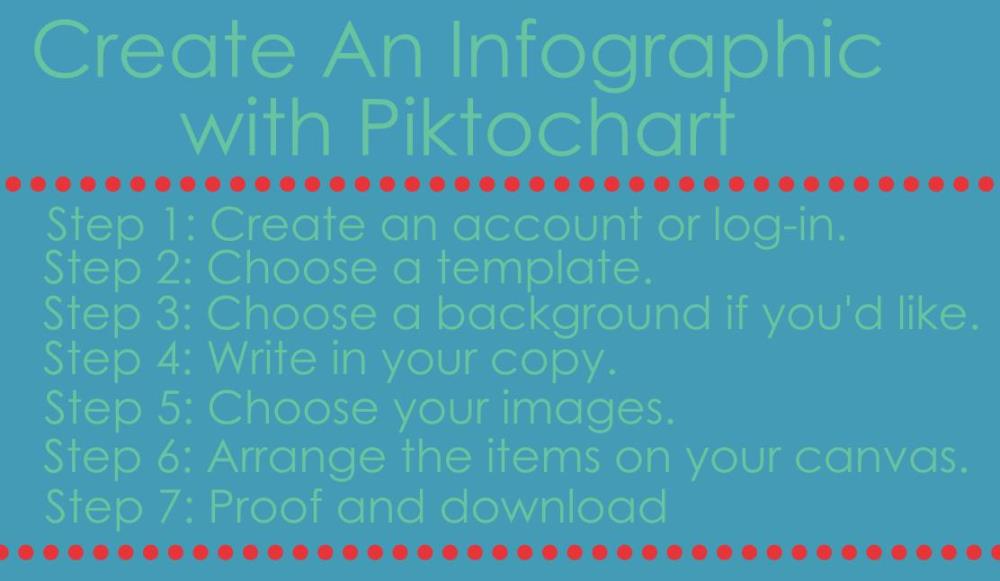 Create An Infographic with Piktochart

Step 1: Create an account or log-in.
Step 2: Choose a template.
Step 3: Choose a background if you'd like.
Step 4: Write in your copy.
Step 5: Choose your images.
Step 6: Arrange the items on your canvas.
Step 7: Proof and download