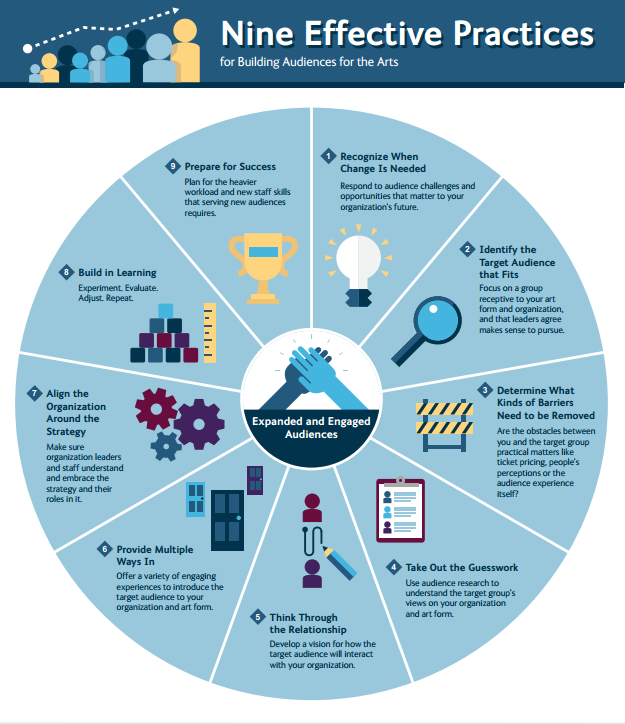 Nine Effective Practices
for Building Audiences for the Arts

1 Recognize When Change Is Needed
Respond to audience challenges and opportunities that matter to your organization's future.

2 Identify the Target Audience that Fits
Focus on a group receptive to your art form and organization, and that leaders agree makes sense to pursue.

3 Determine What Kinds of Barriers Need to be Removed
Are the obstacles between you and the target group practical matters like ticket pricing, people's perceptions or the audience experience itself?

4 Take Out the Guesswork
Use audience research to understand the target group's views on your organization and art form.

5 Think Through the Relationship
Develop a vision for how the target audience will interact with your organization.

6 Provide Multiple Ways In
Offer a variety of engaging experiences to introduce the target audience to your organization and art form.

7 Align the Organization Around the Strategy
Make sure organization leaders and staff understand and embrace the strategy and their roles in it.

8 Build in Learning
Experiment. Evaluate. Adjust. Repeat.

9 Prepare for Success
Plan for the heavier workload and new staff skills that serving new audiences requires.

Expanded and Engaged Audiences